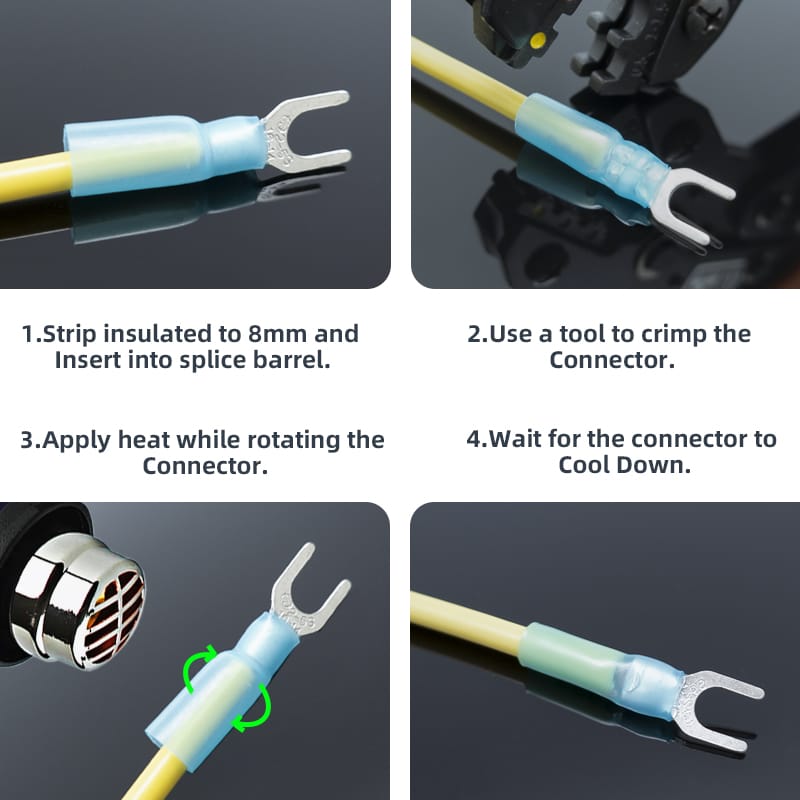 1.Strip insulated to 8mm and Insert into splice barrel.

2.Use a tool to crimp the Connector.

3.Apply heat while rotating the Connector.

4.Wait for the connector to Cool Down.